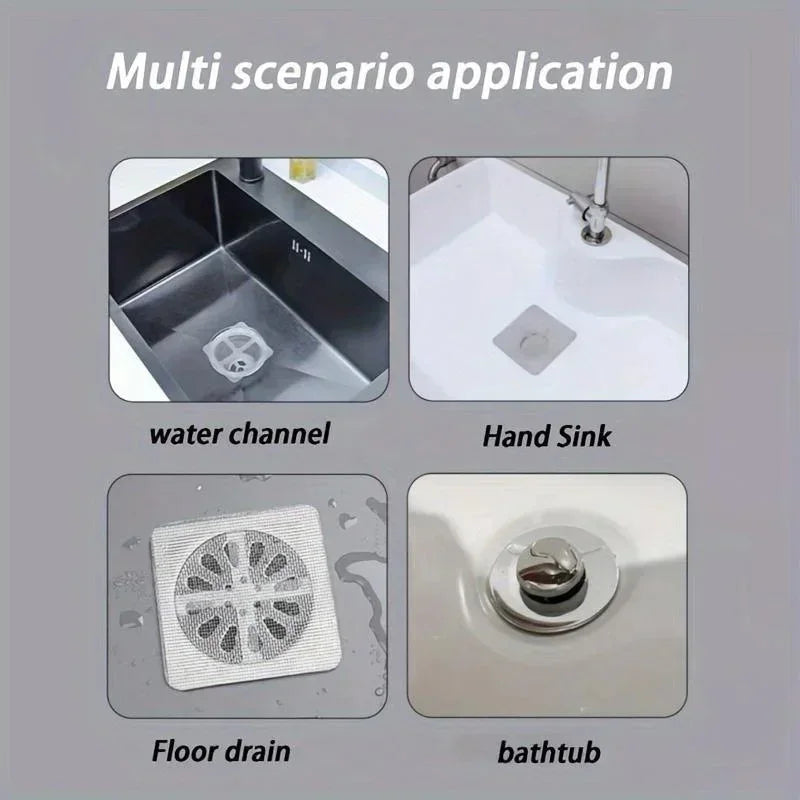 Multi scenario application

water channel

Hand Sink

Floor drain

bathtub