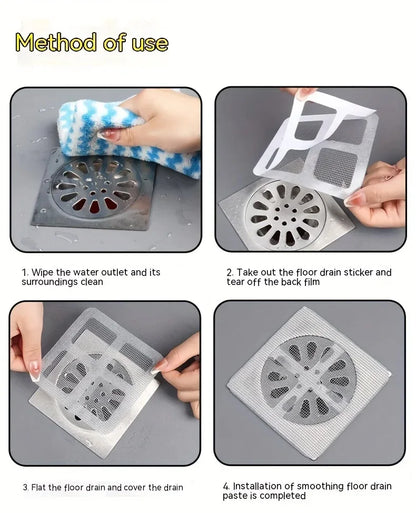 Method of use

1. Wipe the water outlet and its surroundings clean

2. Take out the floor drain sticker and tear off the back film

3. Flat the floor drain and cover the drain

4. Installation of smoothing floor drain paste is completed